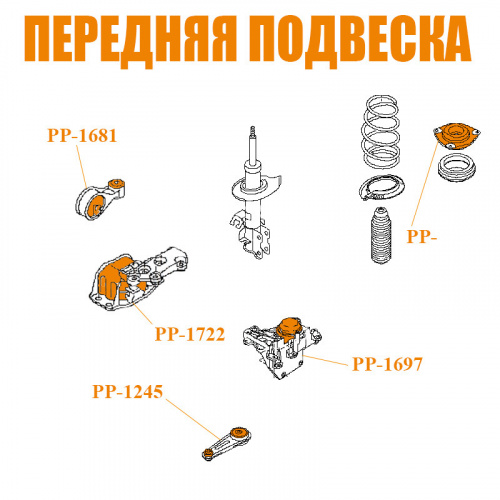 ПЕРЕДНЯЯ ПОДВЕСКА

PP-1681

PP-

PP-1722

PP-1697

PP-1245