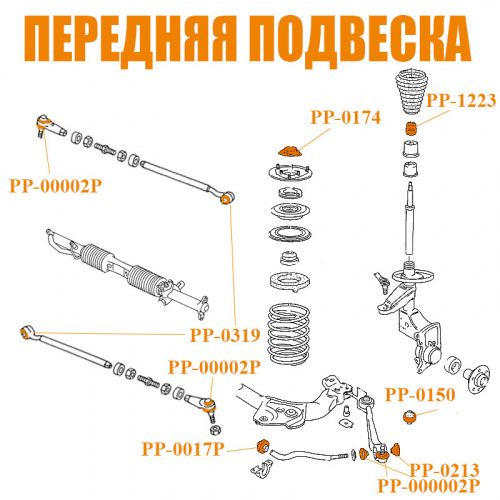 ПЕРЕДНЯЯ ПОДВЕСКА

PP-1223
PP-0174
PP-00002P
PP-0319
PP-00002P
PP-0150
PP-0017P
PP-0213
PP-000002P