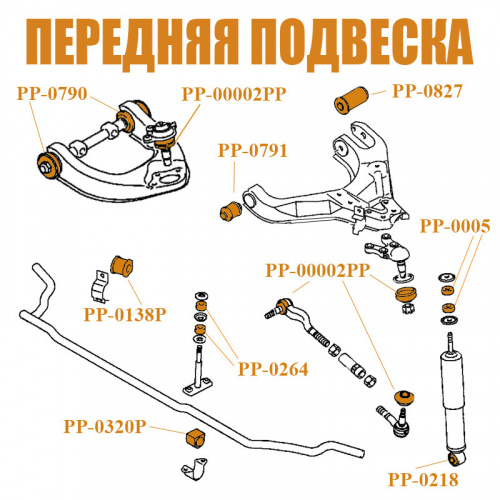 ПЕРЕДНЯЯ ПОДВЕСКА

PP-0790

PP-00002PP

PP-0827

PP-0791

PP-0005

PP-00002PP

PP-0138P

PP-0264

PP-0320P

PP-0218