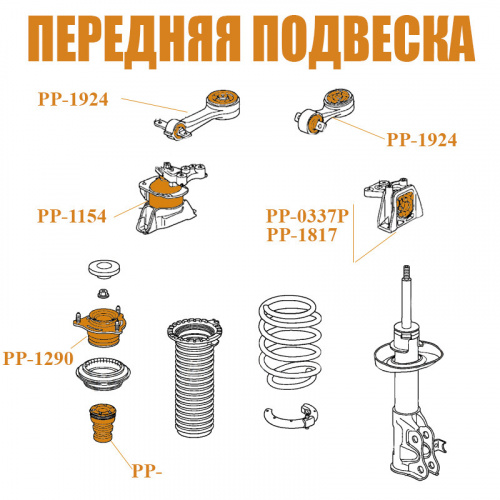 ПЕРЕДНЯЯ ПОДВЕСКА

PP-1924

PP-1924

PP-1154

PP-0337P
PP-1817

PP-1290

PP-