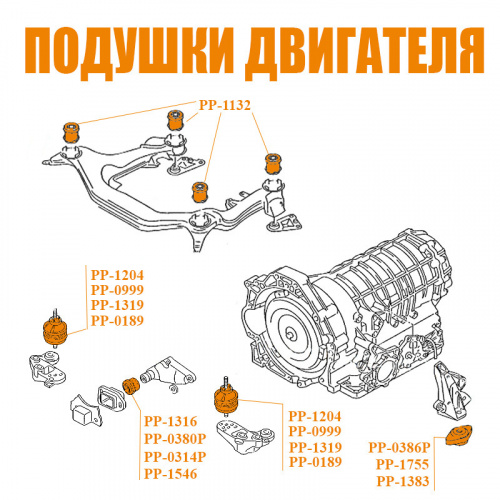 ПОДУШКИ ДВИГАТЕЛЯ

PP-1132

PP-1204
PP-0999
PP-1319
PP-0189

PP-1316
PP-0380P
PP-0314P
PP-1546

PP-1204
PP-0999
PP-1319
PP-0189

PP-0386P
PP-1755
PP-1383