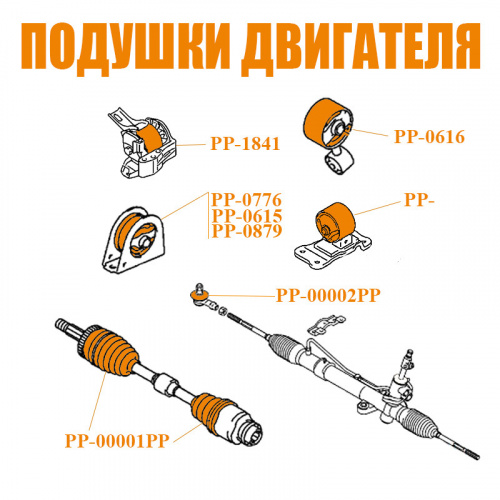 ПОДУШКИ ДВИГАТЕЛЯ

PP-1841

PP-0616

PP-0776
PP-0615
PP-0879

PP-

PP-00002PP

PP-00001PP