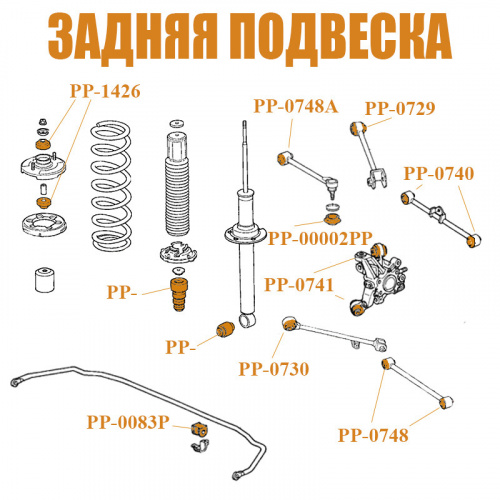 ЗАДНЯЯ ПОДВЕСКА

PP-1426

PP-0748A

PP-0729

PP-0740

PP-00002PP

PP-0741

PP-

PP-

PP-0730

PP-0083P

PP-0748