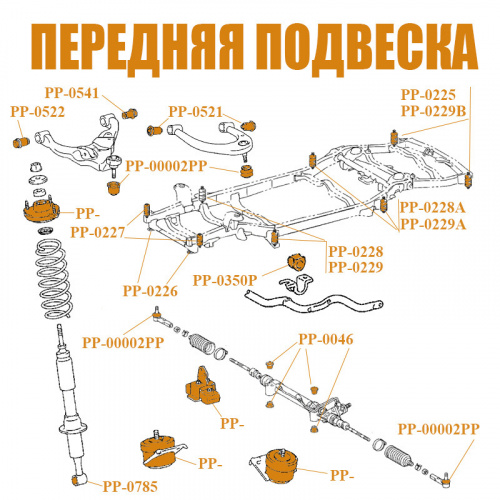 ПЕРЕДНЯЯ ПОДВЕСКА

PP-0541
PP-0522
PP-0521
PP-0225
PP-0229B
PP-00002PP
PP-
PP-0227
PP-0228A
PP-0229A
PP-0228
PP-0229
PP-0350P
PP-0226
PP-00002PP
PP-0046
PP-
PP-00002PP
PP-
PP-
PP-0785