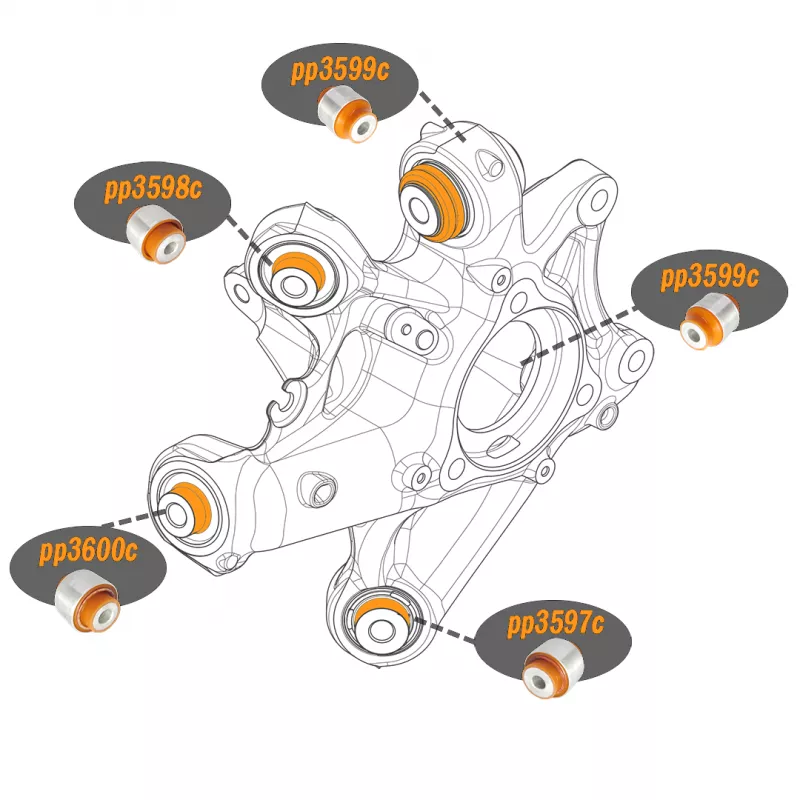 pp3599c

pp3598c

pp3599c

pp3600c

pp3597c