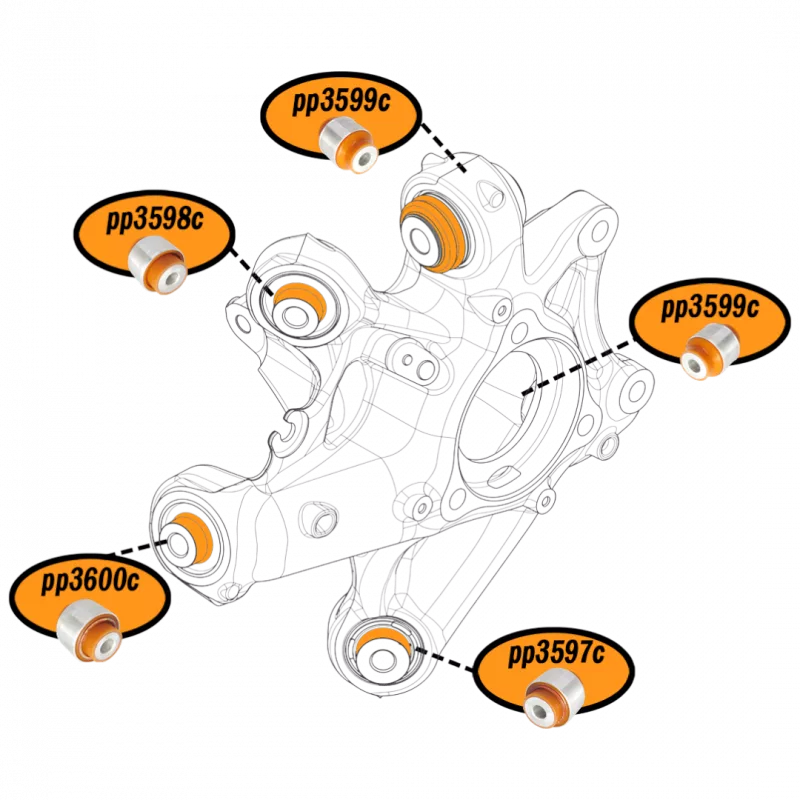 pp3599c

pp3598c

pp3599c

pp3600c

pp3597c