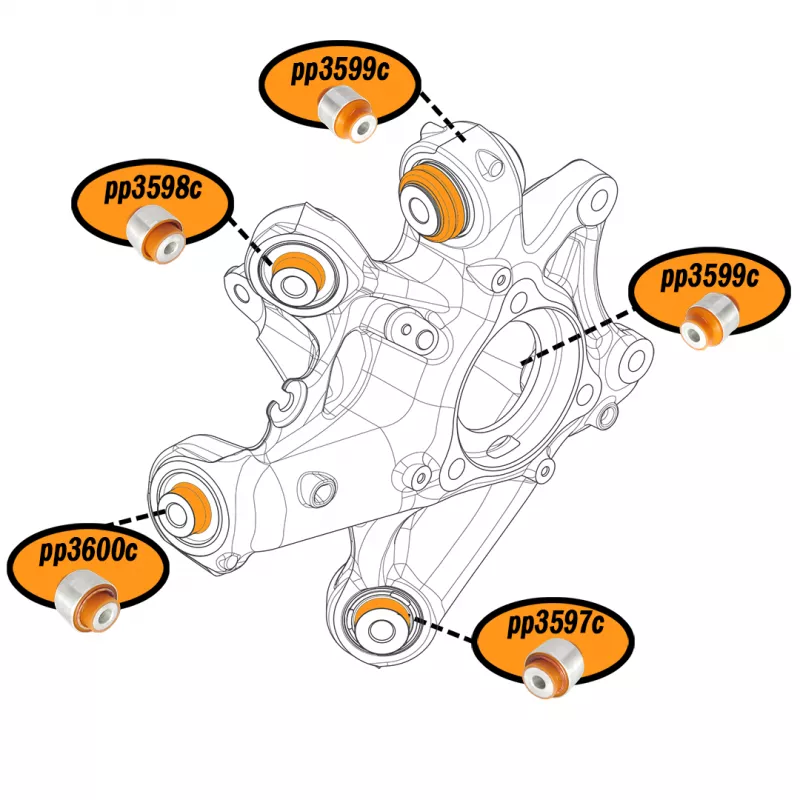 pp3599c

pp3598c

pp3599c

pp3600c

pp3597c