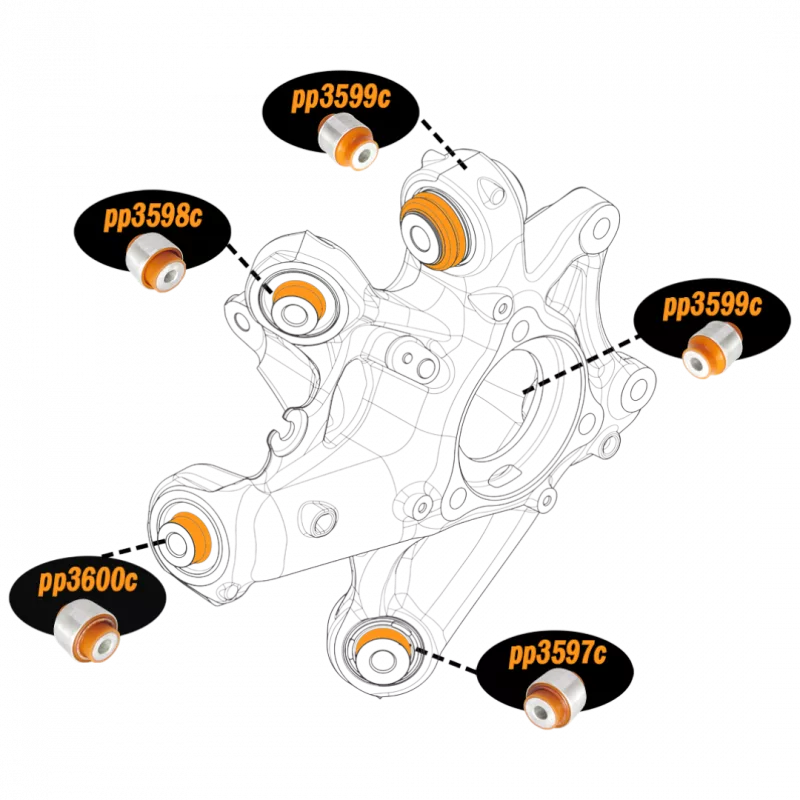 pp3599c

pp3598c

pp3599c

pp3600c

pp3597c