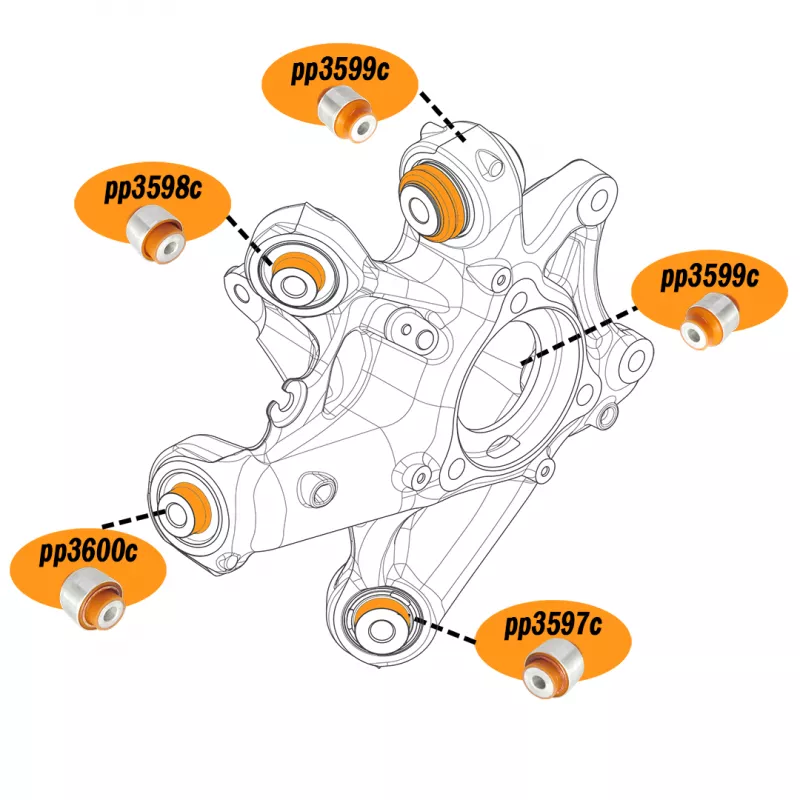 pp3599c

pp3598c

pp3599c

pp3600c

pp3597c